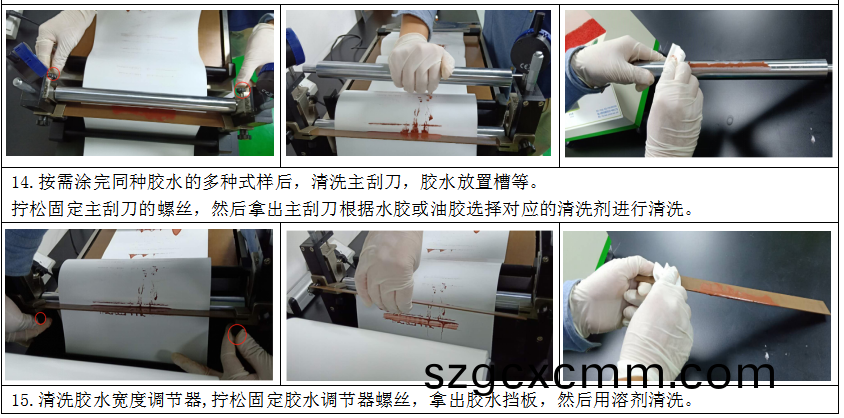 14. 按需涂完同种胶水的多种式样后，清洗主刮刀，胶水放置槽等。
拧松固定主刮刀的螺丝，然后拿出主刮刀根据水胶或油胶选择对应的清洗剂进行清洗。

szgcxcmm.com

15. 清洗胶水宽度调节器,拧松固定胶水调节器螺丝，拿出胶水挡板，然后用溶剂清洗。